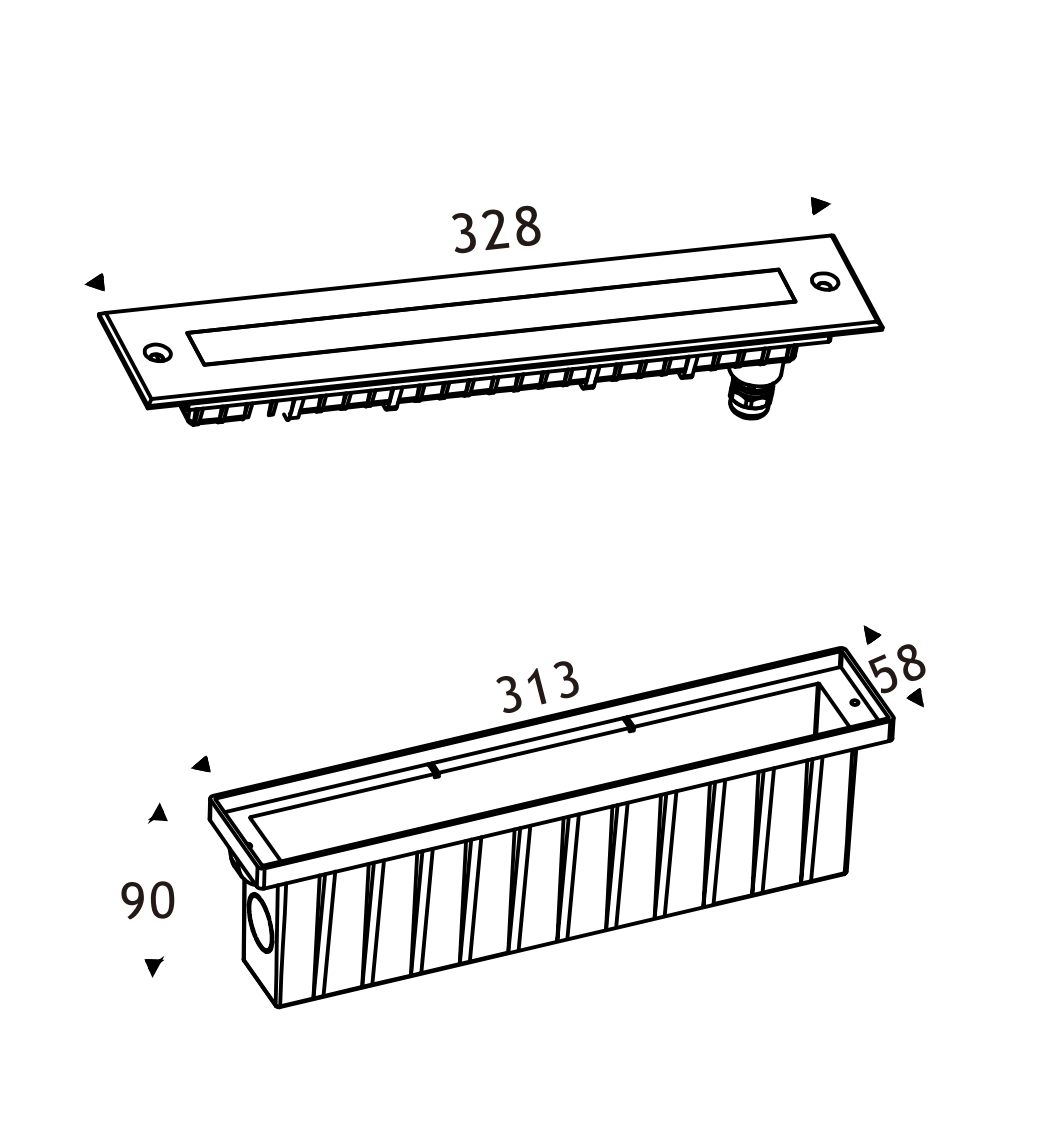 328

313

58

90